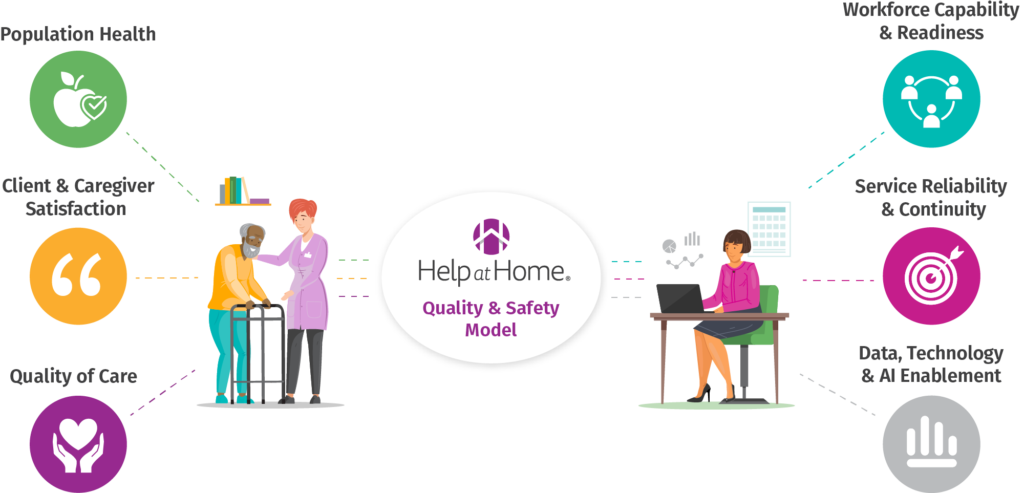 Population Health

Client & Caregiver Satisfaction

Quality of Care

Help at Home.

Quality & Safety Model

Workforce Capability & Readiness

Service Reliability & Continuity

Data, Technology & AI Enablement